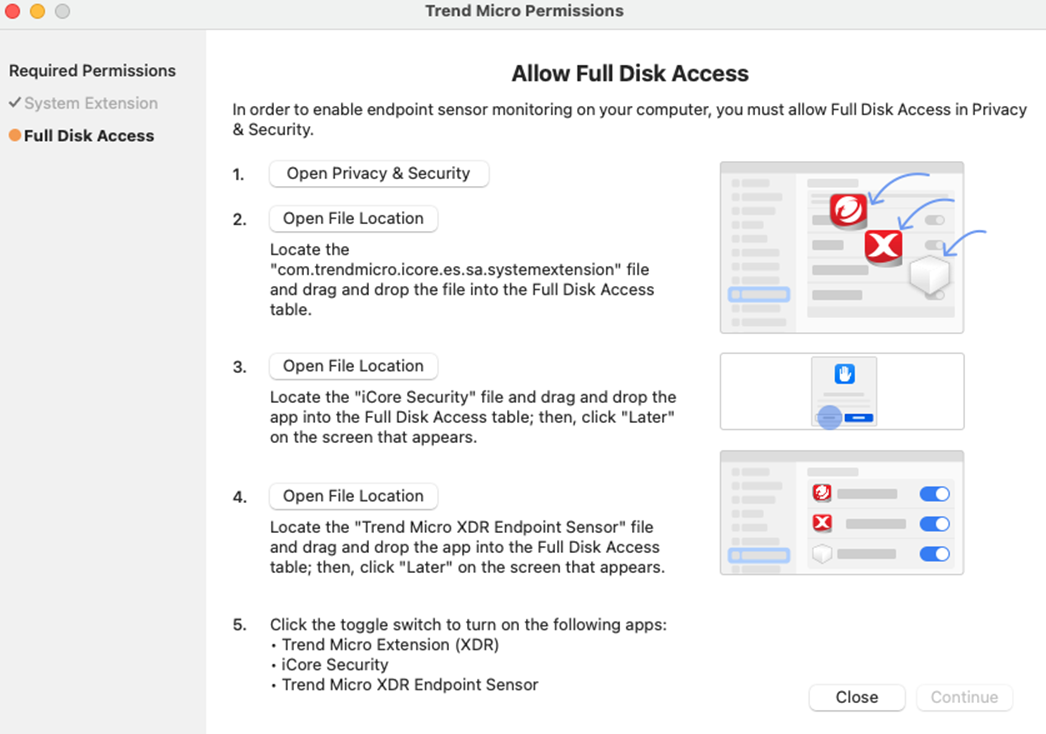 Trend Micro Permissions

Required Permissions
✓ System Extension
Full Disk Access

Allow Full Disk Access

In order to enable endpoint sensor monitoring on your computer, you must allow Full Disk Access in Privacy & Security.

1. Open Privacy & Security

2. Open File Location
Locate the "com.trendmicro.icore.es.sa.systemextension" file and drag and drop the file into the Full Disk Access table.

3. Open File Location
Locate the "iCore Security" file and drag and drop the app into the Full Disk Access table; then, click "Later" on the screen that appears.

4. Open File Location
Locate the "Trend Micro XDR Endpoint Sensor" file and drag and drop the app into the Full Disk Access table; then, click "Later" on the screen that appears.

5. Click the toggle switch to turn on the following apps:
• Trend Micro Extension (XDR)
• iCore Security
• Trend Micro XDR Endpoint Sensor

Close
Continue